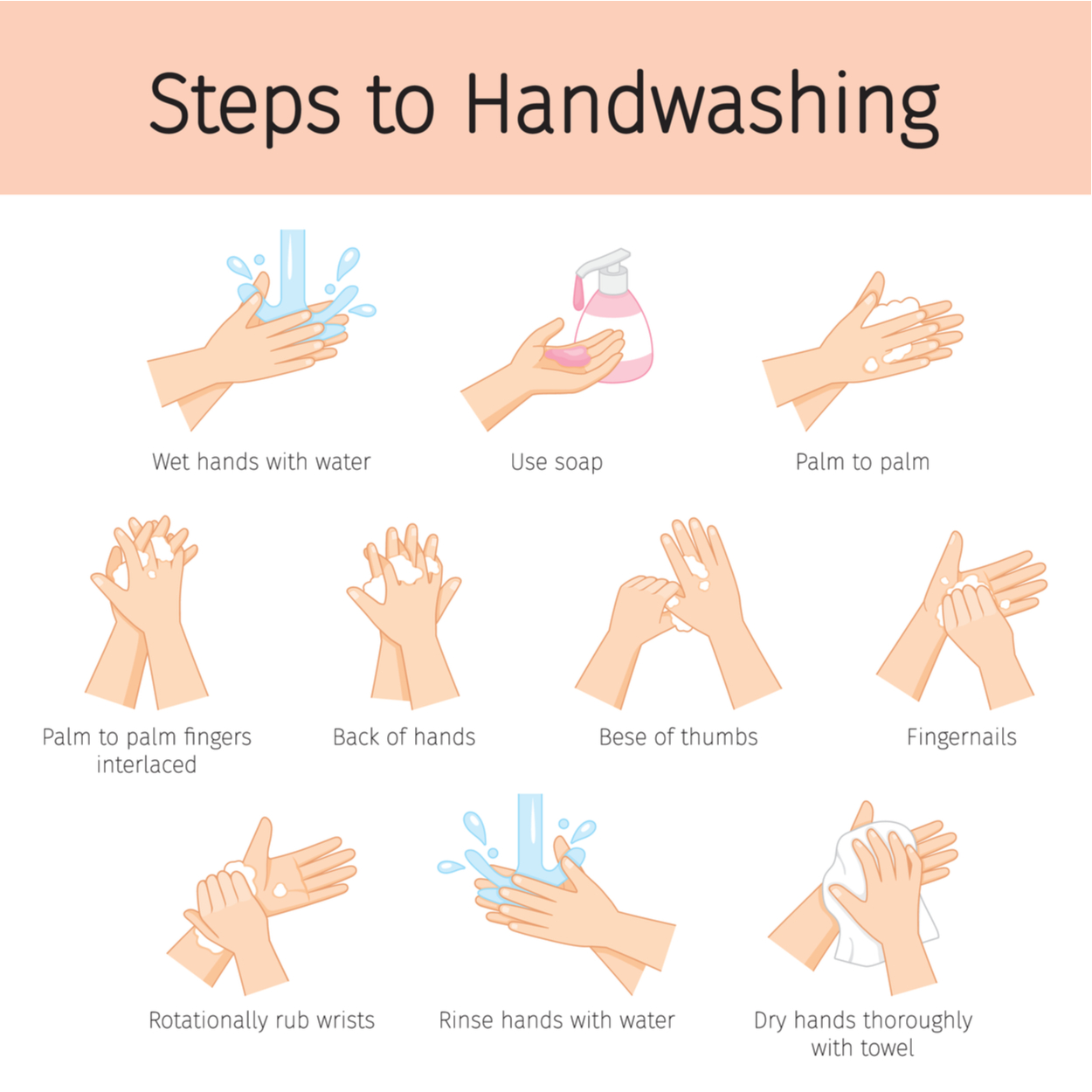 Steps to Handwashing

Wet hands with water

Use soap

Palm to palm

Palm to palm fingers interlaced

Back of hands

Bese of thumbs

Fingernails

Rotationally rub wrists

Rinse hands with water

Dry hands thoroughly with towel